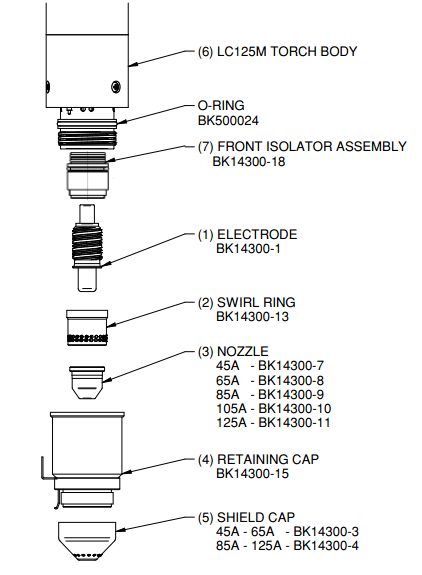 (6) LC125M TORCH BODY

O-RING
BK500024

(7) FRONT ISOLATOR ASSEMBLY
BK14300-18

(1) ELECTRODE
BK14300-1

(2) SWIRL RING
BK14300-13

(3) NOZZLE
45A - BK14300-7
65A - BK14300-8
85A - BK14300-9
105A - BK14300-10
125A - BK14300-11

(4) RETAINING CAP
BK14300-15

(5) SHIELD CAP
45A - 65A - BK14300-3
85A - 125A - BK14300-4